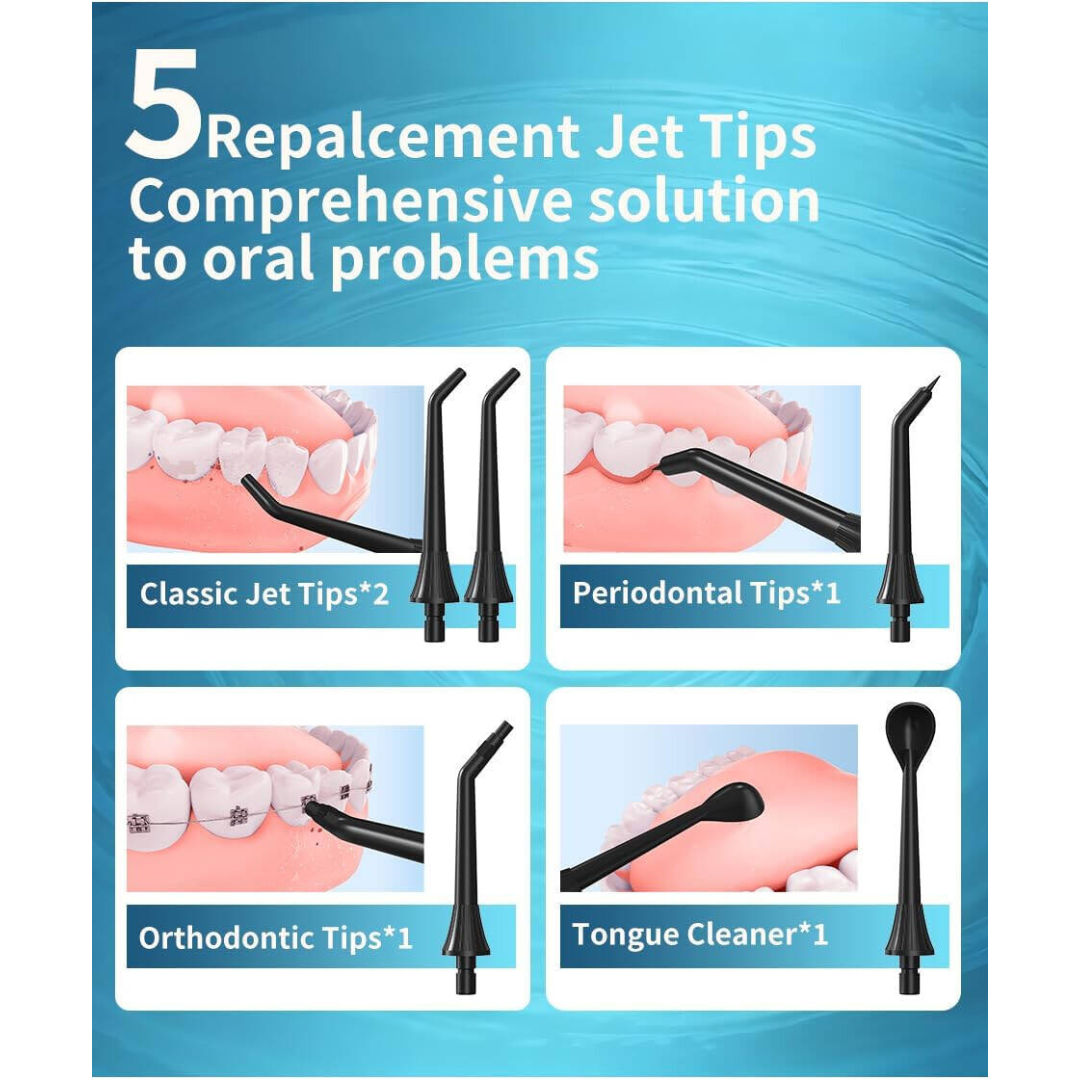 5 Repalcement Jet Tips
Comprehensive solution to oral problems

Classic Jet Tips*2

Periodontal Tips*1

Orthodontic Tips*1

Tongue Cleaner*1