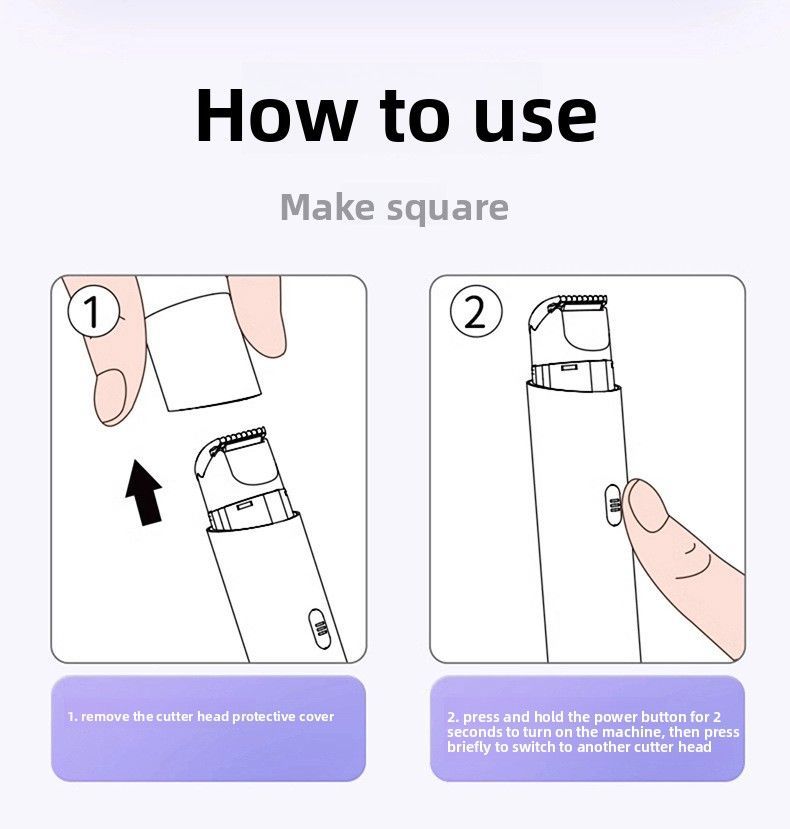 How to use

Make square

1

2

1. remove the cutter head protective cover

2. press and hold the power button for 2 seconds to turn on the machine, then press briefly to switch to another cutter head