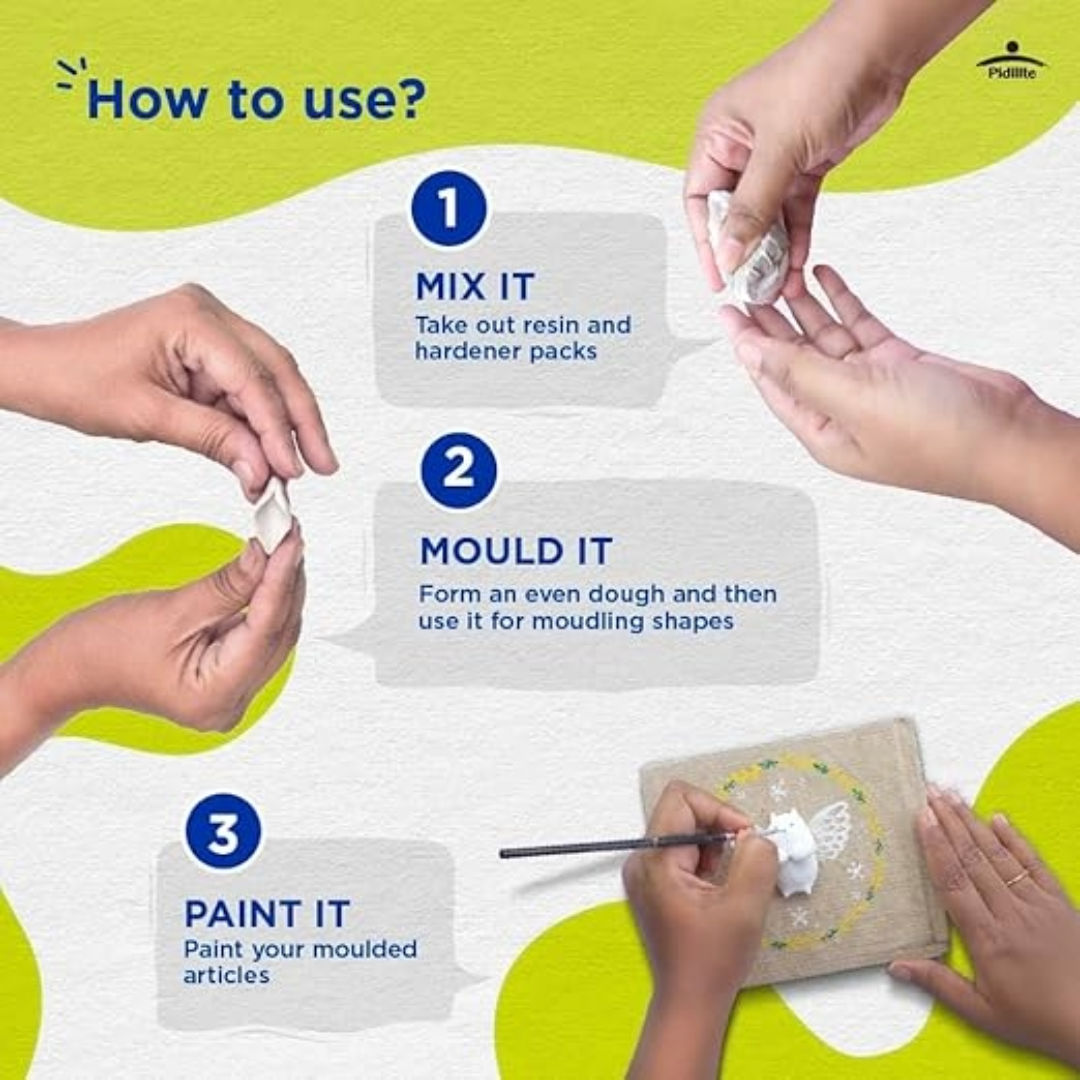 How to use?

Pidilite

1
MIX IT
Take out resin and hardener packs

2
MOULD IT
Form an even dough and then use it for moudling shapes

3
PAINT IT
Paint your moulded articles